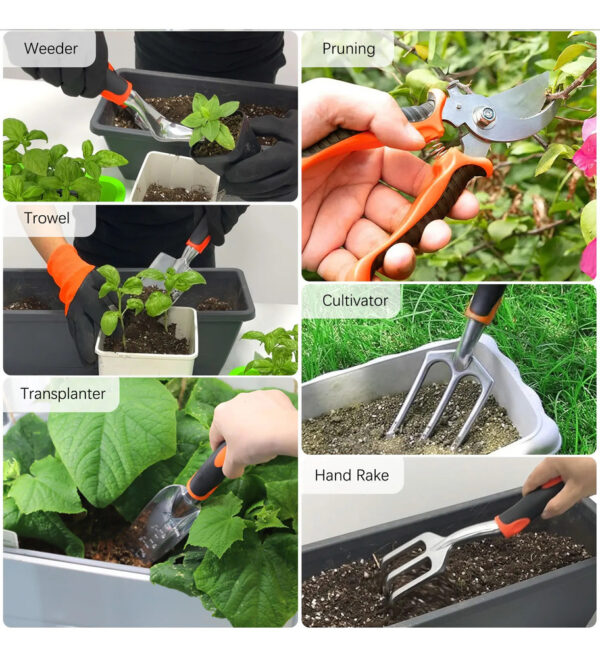 Weeder

Trowel

Transplanter

Pruning

Cultivator

Hand Rake