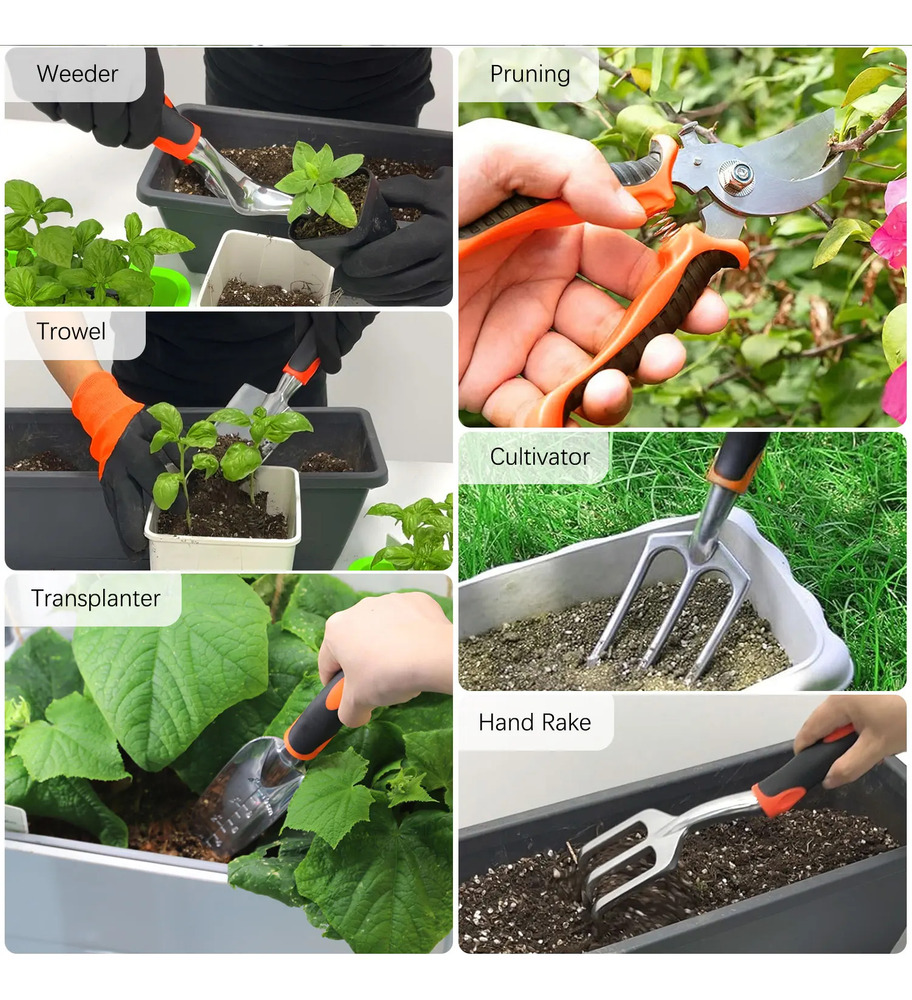 Weeder

Trowel

Transplanter

Pruning

Cultivator

Hand Rake