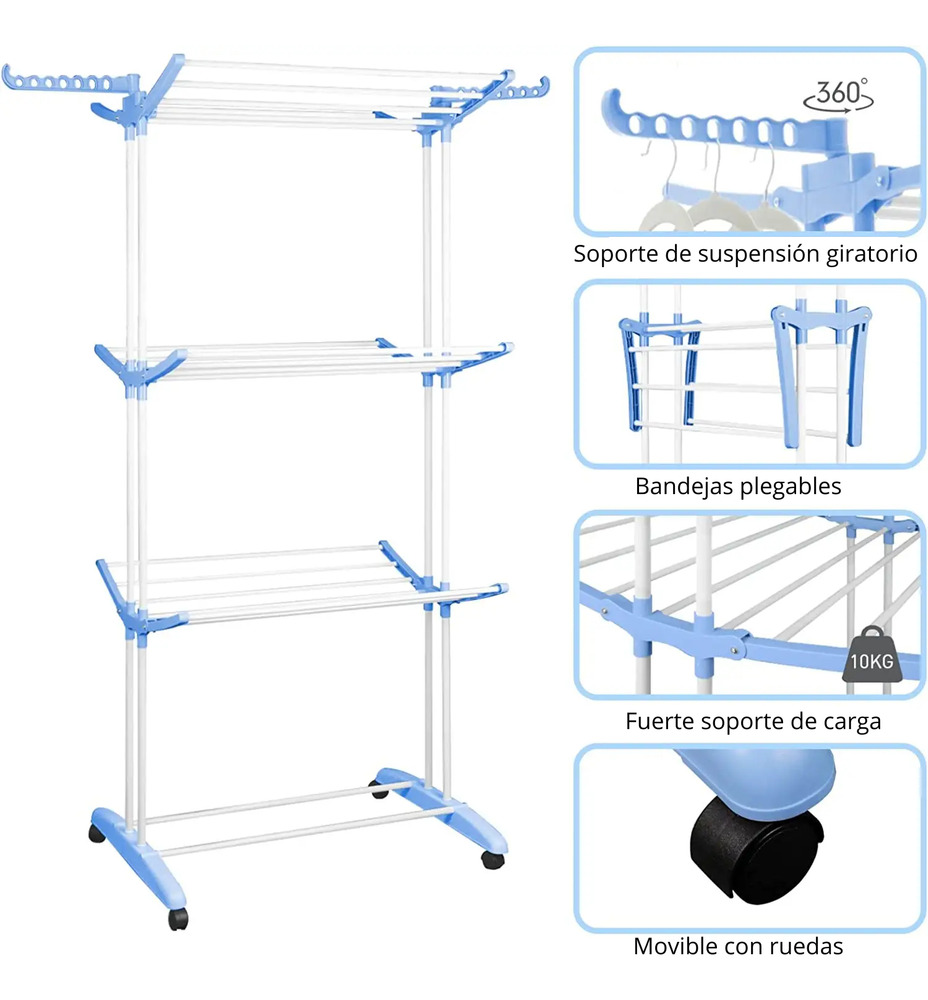 360°

Soporte de suspensión giratorio

Bandejas plegables

10KG

Fuerte soporte de carga

Movible con ruedas