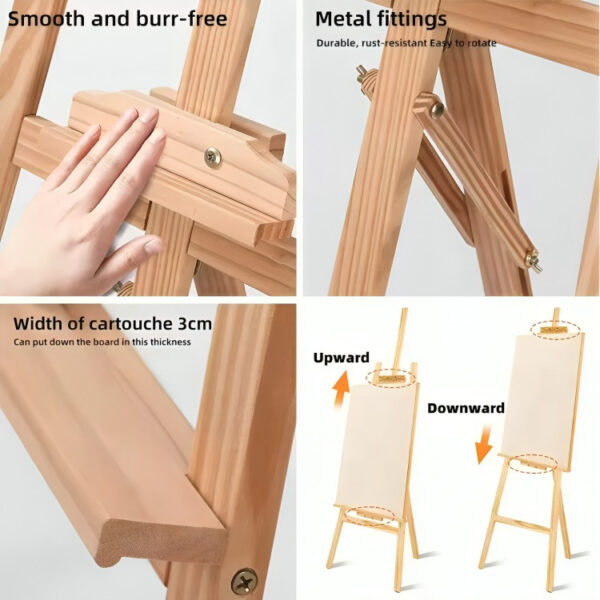 Smooth and burr-free

Metal fittings

Durable, rust-resistant Easy to rotate

Width of cartouche 3cm

Can put down the board in this thickness

Upward

Downward