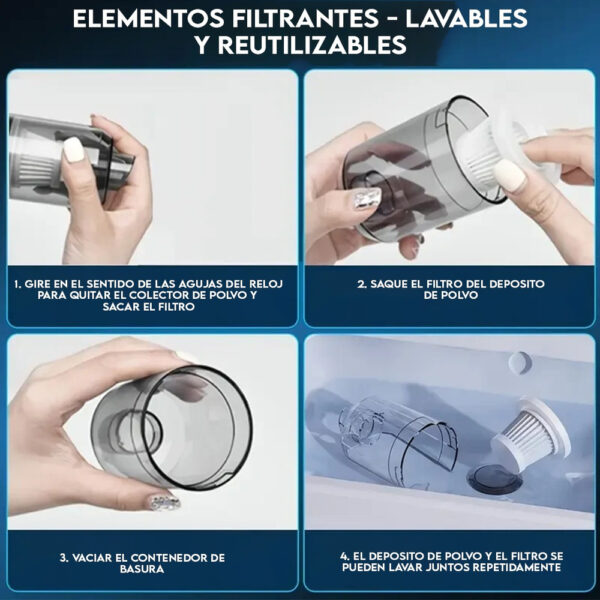 ELEMENTOS FILTRANTES - LAVABLES Y REUTILIZABLES

1. GIRE EN EL SENTIDO DE LAS AGUJAS DEL RELOJ PARA QUITAR EL COLECTOR DE POLVO Y SACAR EL FILTRO

2. SAQUE EL FILTRO DEL DEPOSITO DE POLVO

3. VACIAR EL CONTENEDOR DE BASURA

4. EL DEPOSITO DE POLVO Y EL FILTRO SE PUEDEN LAVAR JUNTOS REPETIDAMENTE