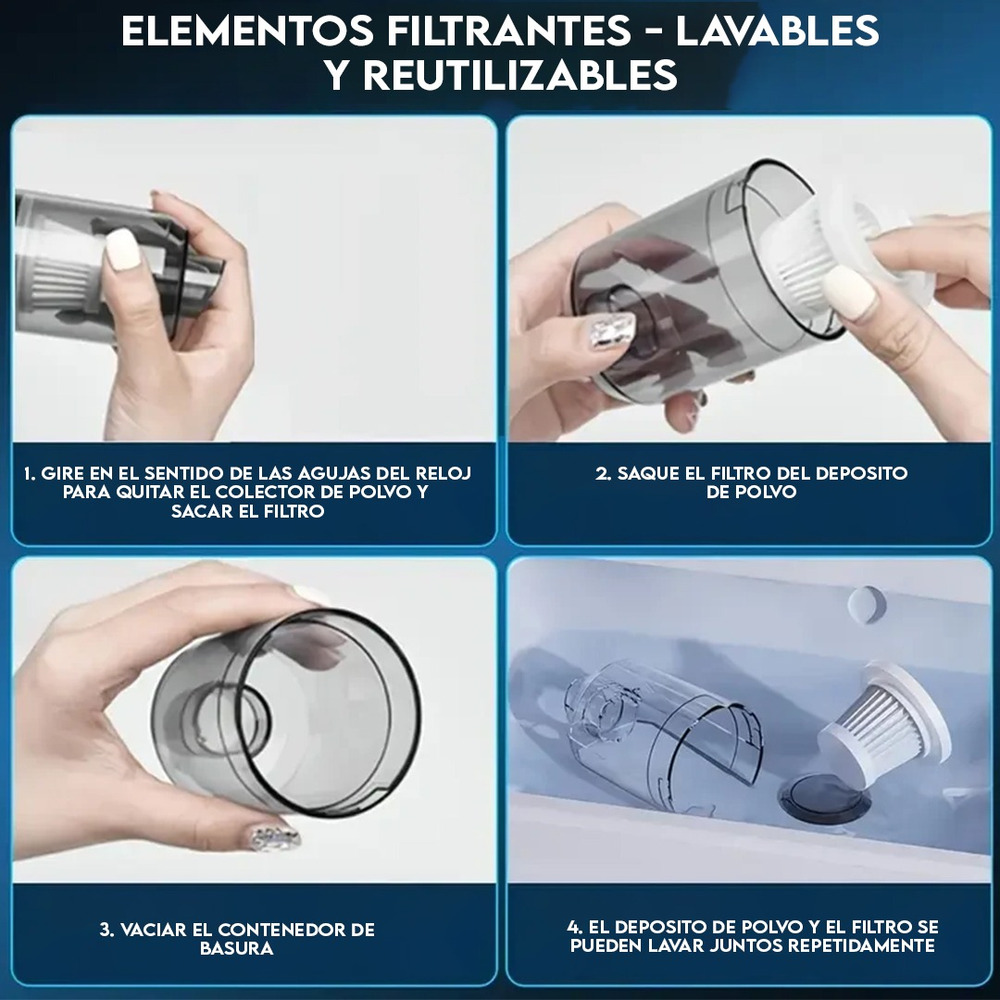 ELEMENTOS FILTRANTES - LAVABLES Y REUTILIZABLES

1. GIRE EN EL SENTIDO DE LAS AGUJAS DEL RELOJ PARA QUITAR EL COLECTOR DE POLVO Y SACAR EL FILTRO

2. SAQUE EL FILTRO DEL DEPOSITO DE POLVO

3. VACIAR EL CONTENEDOR DE BASURA

4. EL DEPOSITO DE POLVO Y EL FILTRO SE PUEDEN LAVAR JUNTOS REPETIDAMENTE