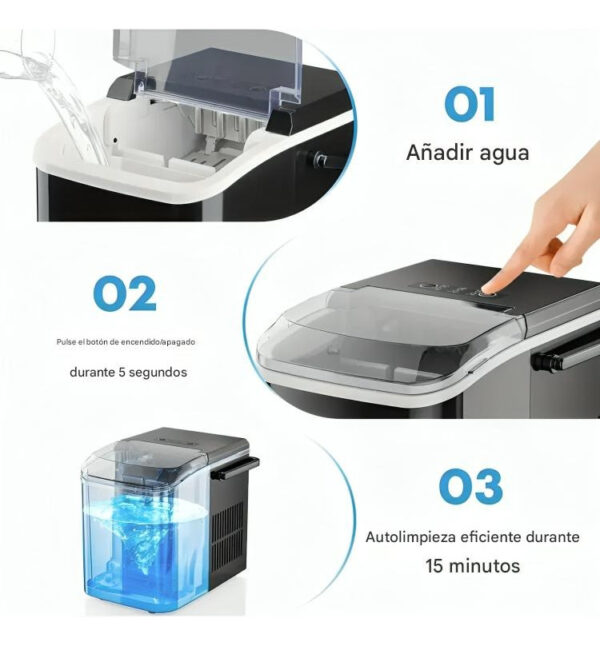 01
Añadir agua

02
Pulse el botón de encendido/apagado
durante 5 segundos

03
Autolimpieza eficiente durante
15 minutos