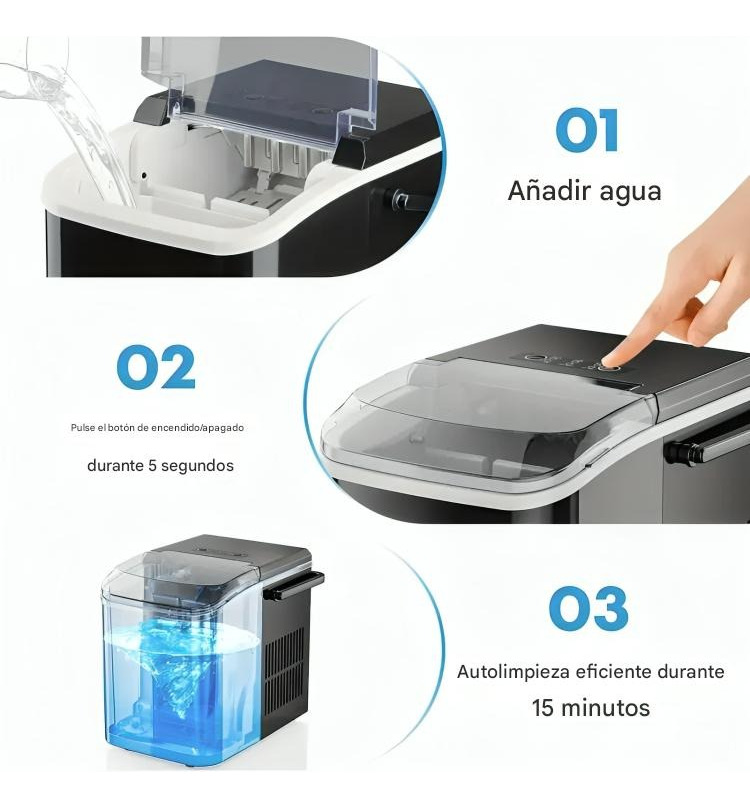 01

Añadir agua

02

Pulse el botón de encendido/apagado

durante 5 segundos

03

Autolimpieza eficiente durante

15 minutos