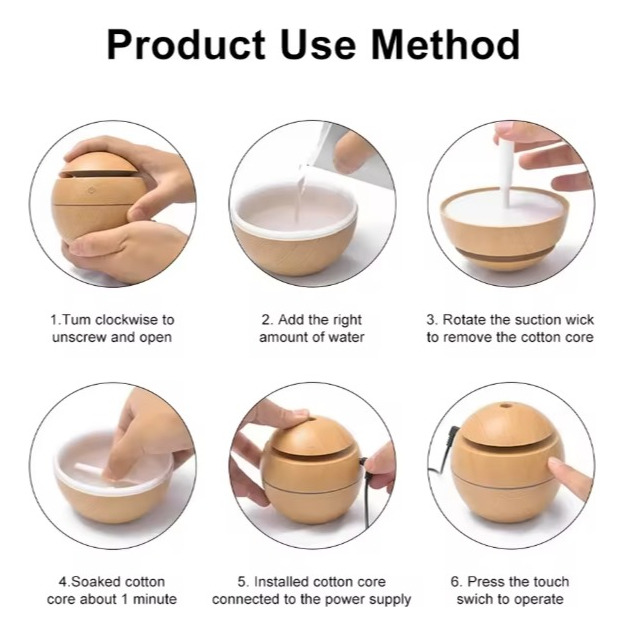 Product Use Method

1.Tum clockwise to unscrew and open

2. Add the right amount of water

3. Rotate the suction wick to remove the cotton core

4.Soaked cotton core about 1 minute

5. Installed cotton core connected to the power supply

6. Press the touch swich to operate