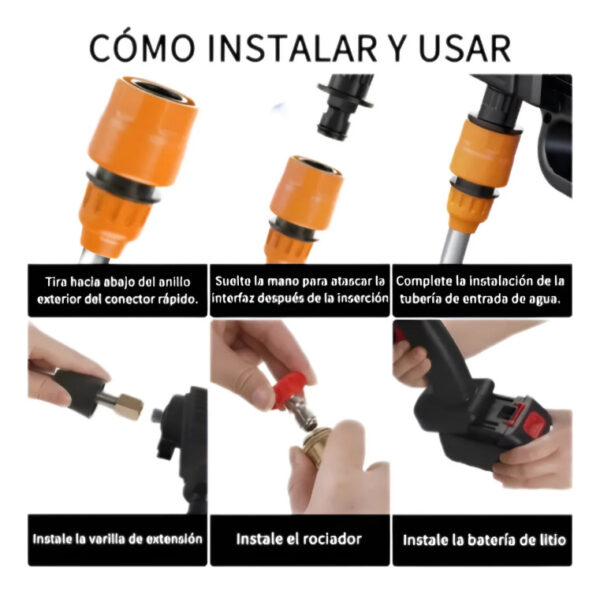 CÓMO INSTALAR Y USAR

Tira hacia abajo del anillo exterior del conector rápido.

Suelte la mano para atascar la interfaz después de la inserción

Complete la instalación de la tubería de entrada de agua.

Instale la varilla de extensión

Instale el rociador

Instale la batería de litio