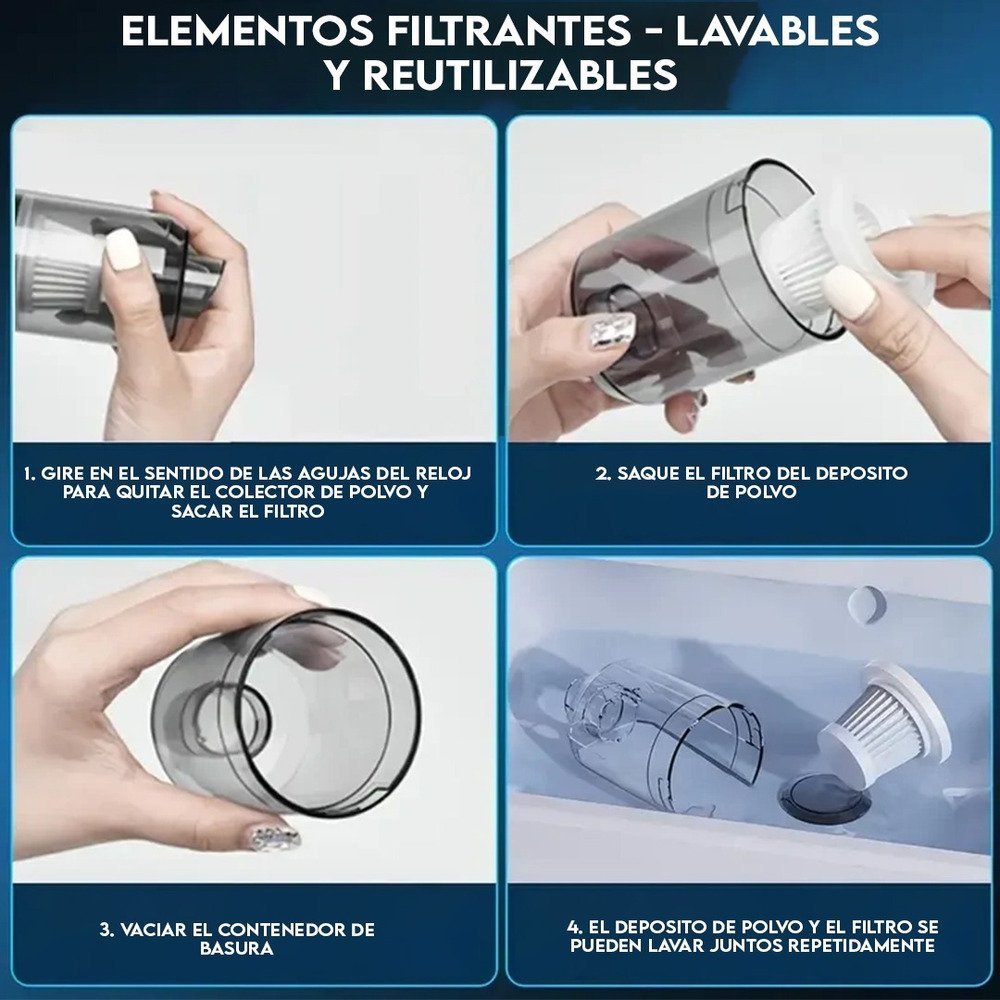 ELEMENTOS FILTRANTES - LAVABLES Y REUTILIZABLES

1. GIRE EN EL SENTIDO DE LAS AGUJAS DEL RELOJ PARA QUITAR EL COLECTOR DE POLVO Y SACAR EL FILTRO

2. SAQUE EL FILTRO DEL DEPOSITO DE POLVO

3. VACIAR EL CONTENEDOR DE BASURA

4. EL DEPOSITO DE POLVO Y EL FILTRO SE PUEDEN LAVAR JUNTOS REPETIDAMENTE